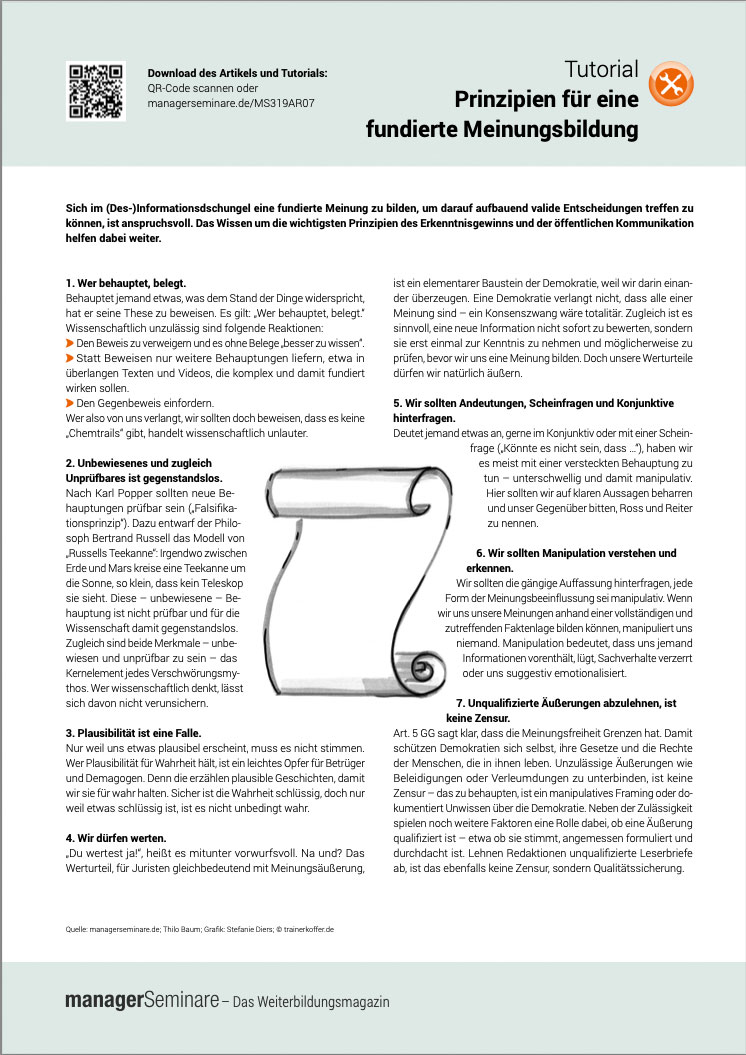 Download des Artikels und Tutorials:
QR-Code scannen oder
managerseminare.de/MS319AR07

Tutorial
Prinzipien für eine fundierte Meinungsbildung

Sich im (Des-)Informationsdschungel eine fundierte Meinung zu bilden, um darauf aufbauend valide Entscheidungen treffen zu können, ist anspruchsvoll. Das Wissen um die wichtigsten Prinzipien des Erkenntnisgewinns und der öffentlichen Kommunikation helfen dabei weiter.

1. Wer behauptet, belegt.
Behauptet jemand etwas, was dem Stand der Dinge widerspricht, hat er seine These zu beweisen. Es gilt: „Wer behauptet, belegt." Wissenschaftlich unzulässig sind folgende Reaktionen:
Den Beweis zu verweigern und es ohne Belege „besser zu wissen".
Statt Beweisen nur weitere Behauptungen liefern, etwa in überlangen Texten und Videos, die komplex und damit fundiert wirken sollen.
Den Gegenbeweis einfordern.
Wer also von uns verlangt, wir sollten doch beweisen, dass es keine „Chemtrails" gibt, handelt wissenschaftlich unlauter.

2. Unbewiesenes und zugleich Unprüfbares ist gegenstandslos.
Nach Karl Popper sollten neue Behauptungen prüfbar sein („Falsifikationsprinzip"). Dazu entwarf der Philosoph Bertrand Russell das Modell von „Russells Teekanne": Irgendwo zwischen Erde und Mars kreise eine Teekanne um die Sonne, so klein, dass kein Teleskop sie sieht. Diese – unbewiesene – Behauptung ist nicht prüfbar und für die Wissenschaft damit gegenstandslos. Zugleich sind beide Merkmale – unbewiesen und unprüfbar zu sein – das Kernelement jedes Verschwörungsmythos. Wer wissenschaftlich denkt, lässt sich davon nicht verunsichern.

3. Plausibilität ist eine Falle.
Nur weil uns etwas plausibel erscheint, muss es nicht stimmen. Wer Plausibilität für Wahrheit hält, ist ein leichtes Opfer für Betrüger und Demagogen. Denn die erzählen plausible Geschichten, damit wir sie für wahr halten. Sicher ist die Wahrheit schlüssig, doch nur weil etwas schlüssig ist, ist es nicht unbedingt wahr.

4. Wir dürfen werten.
„Du wertest ja!", heißt es mitunter vorwurfsvoll. Na und? Das Werturteil, für Juristen gleichbedeutend mit Meinungsäußerung, ist ein elementarer Baustein der Demokratie, weil wir darin einander überzeugen. Eine Demokratie verlangt nicht, dass alle einer Meinung sind – ein Konsenszwang wäre totalitär. Zugleich ist es sinnvoll, eine neue Information nicht sofort zu bewerten, sondern sie erst einmal zur Kenntnis zu nehmen und möglicherweise zu prüfen, bevor wir uns eine Meinung bilden. Doch unsere Werturteile dürfen wir natürlich äußern.

5. Wir sollten Andeutungen, Scheinfragen und Konjunktive hinterfragen.
Deutet jemand etwas an, gerne im Konjunktiv oder mit einer Scheinfrage („Könnte es nicht sein, dass ..."), haben wir es meist mit einer versteckten Behauptung zu tun – unterschwellig und damit manipulativ. Hier sollten wir auf klaren Aussagen beharren und unser Gegenüber bitten, Ross und Reiter zu nennen.

6. Wir sollten Manipulation verstehen und erkennen.
Wir sollten die gängige Auffassung hinterfragen, jede Form der Meinungsbeeinflussung sei manipulativ. Wenn wir uns unsere Meinungen anhand einer vollständigen und zutreffenden Faktenlage bilden können, manipuliert uns niemand. Manipulation bedeutet, dass uns jemand Informationen vorenthält, lügt, Sachverhalte verzerrt oder uns suggestiv emotionalisiert.

7. Unqualifizierte Äußerungen abzulehnen, ist keine Zensur.
Art. 5 GG sagt klar, dass die Meinungsfreiheit Grenzen hat. Damit schützen Demokratien sich selbst, ihre Gesetze und die Rechte der Menschen, die in ihnen leben. Unzulässige Äußerungen wie Beleidigungen oder Verleumdungen zu unterbinden, ist keine Zensur – das zu behaupten, ist ein manipulatives Framing oder dokumentiert Unwissen über die Demokratie. Neben der Zulässigkeit spielen noch weitere Faktoren eine Rolle dabei, ob eine Äußerung qualifiziert ist – etwa ob sie stimmt, angemessen formuliert und durchdacht ist. Lehnen Redaktionen unqualifizierte Leserbriefe ab, ist das ebenfalls keine Zensur, sondern Qualitätssicherung.

Quelle: managerseminare.de; Thilo Baum; Grafik: Stefanie Diers; © trainerkoffer.de

managerSeminare – Das Weiterbildungsmagazin